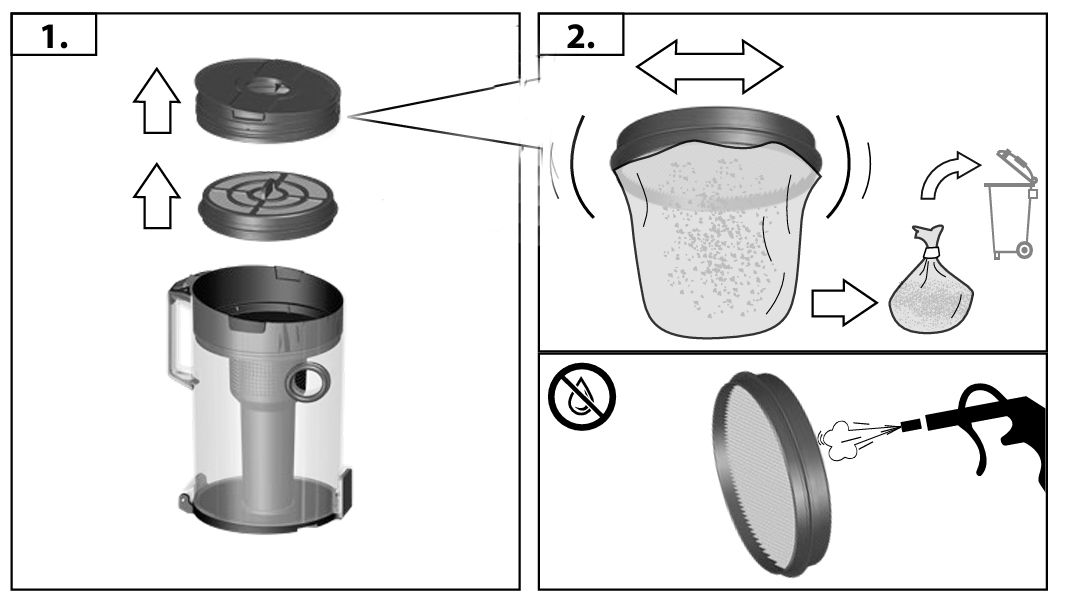 1.

2.